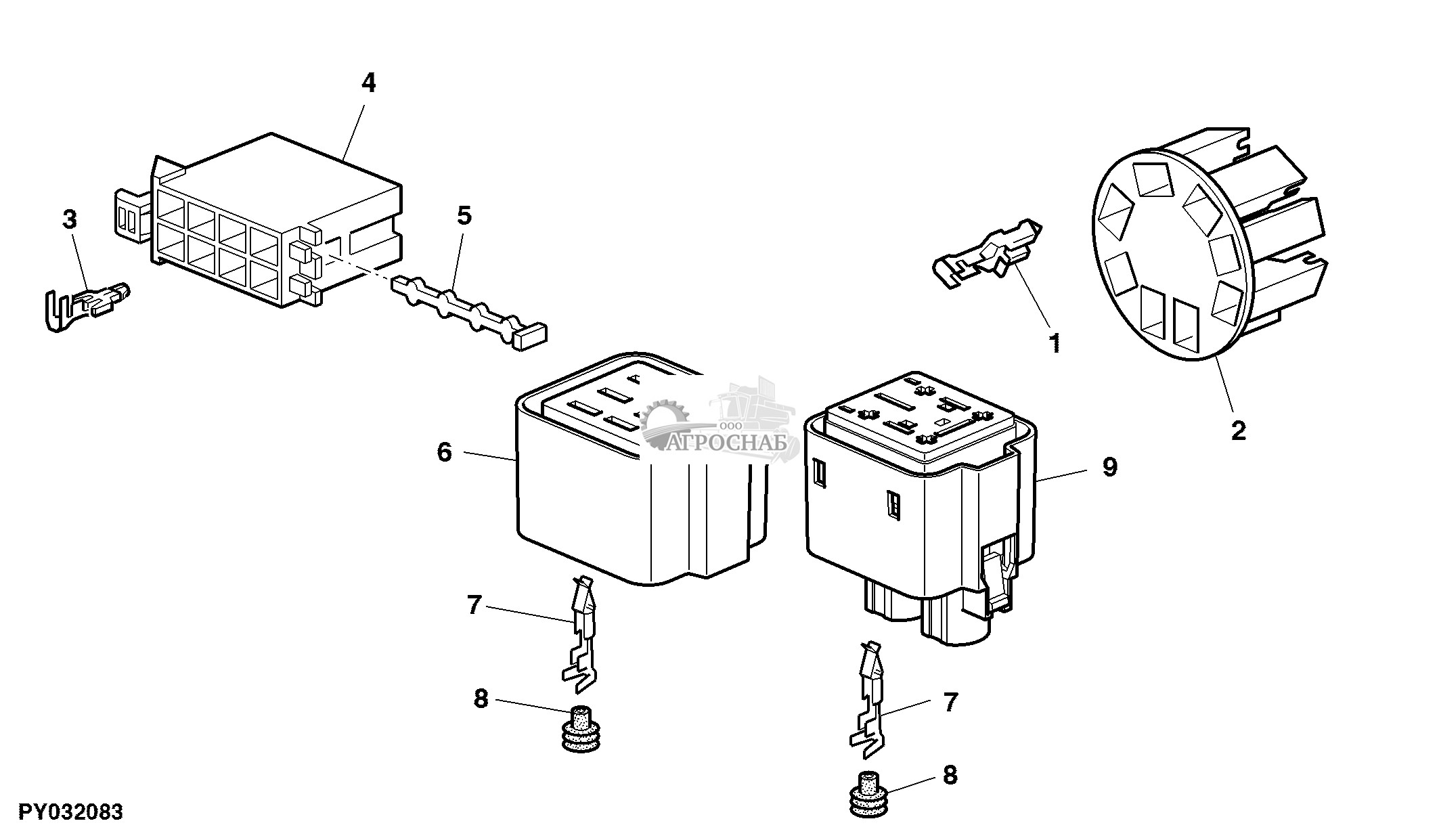 4
3
5
1
2
ООО
АГРОСНАБ
6
9
7
8
7
8
PY032083